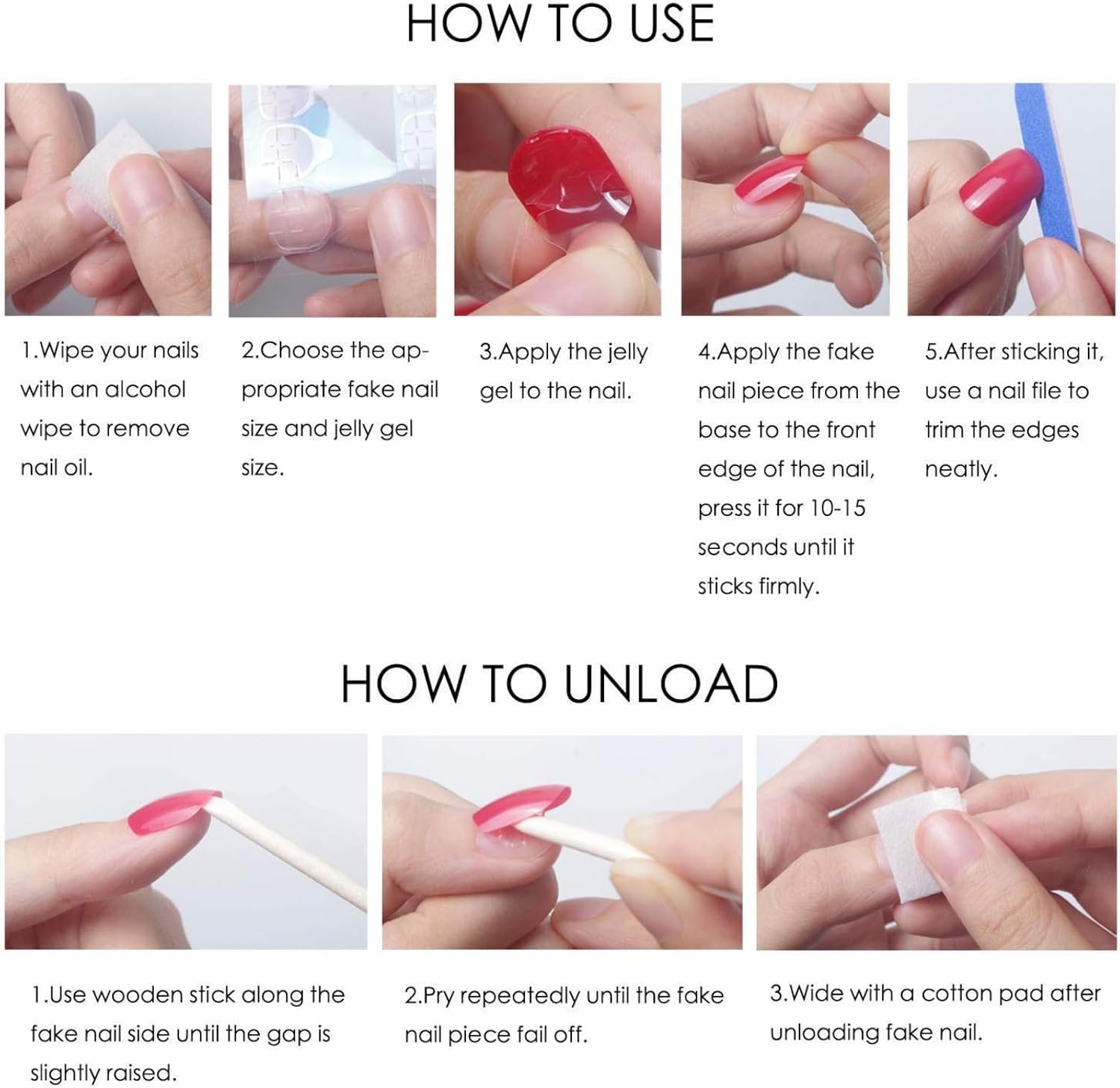 HOW TO USE

1.Wipe your nails with an alcohol wipe to remove nail oil.

2.Choose the appropriate fake nail size and jelly gel size.

3.Apply the jelly gel to the nail.

4.Apply the fake nail piece from the base to the front edge of the nail, press it for 10-15 seconds until it sticks firmly.

5.After sticking it, use a nail file to trim the edges neatly.

HOW TO UNLOAD

1.Use wooden stick along the fake nail side until the gap is slightly raised.

2.Pry repeatedly until the fake nail piece fail off.

3.Wide with a cotton pad after unloading fake nail.