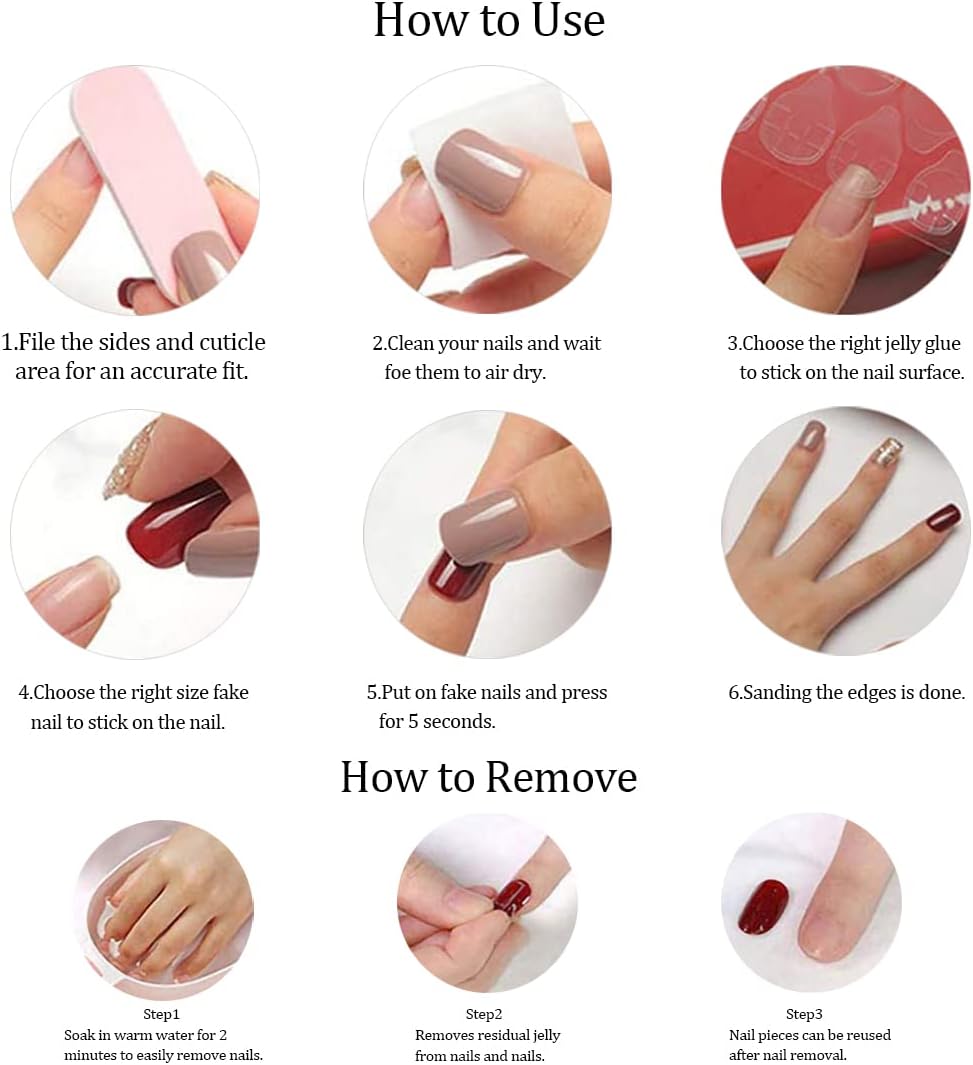 How to Use

1.File the sides and cuticle area for an accurate fit.

2.Clean your nails and wait foe them to air dry.

3.Choose the right jelly glue to stick on the nail surface.

4.Choose the right size fake nail to stick on the nail.

5.Put on fake nails and press for 5 seconds.

6.Sanding the edges is done.

How to Remove

Step1
Soak in warm water for 2 minutes to easily remove nails.

Step2
Removes residual jelly from nails and nails.

Step3
Nail pieces can be reused after nail removal.