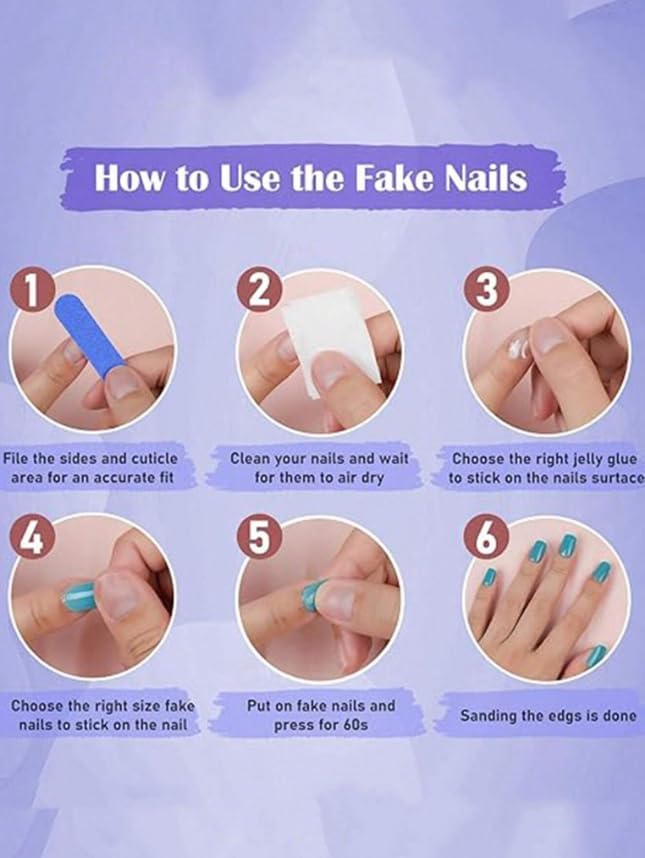 How to Use the Fake Nails

1

File the sides and cuticle area for an accurate fit

2

Clean your nails and wait for them to air dry

3

Choose the right jelly glue to stick on the nails surface

4

Choose the right size fake nails to stick on the nail

5

Put on fake nails and press for 60s

6

Sanding the edgs is done