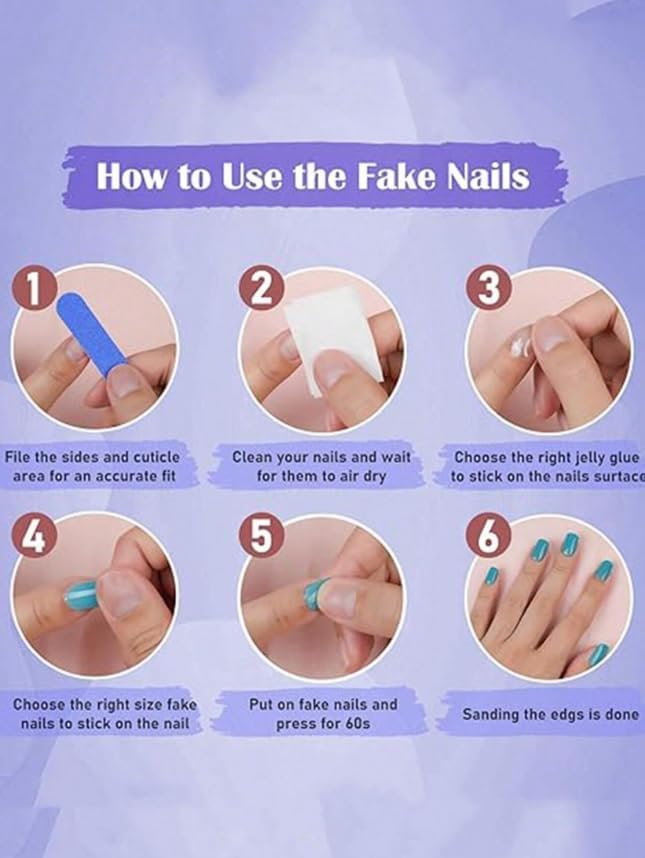 How to Use the Fake Nails

1

File the sides and cuticle area for an accurate fit

2

Clean your nails and wait for them to air dry

3

Choose the right jelly glue to stick on the nails surface

4

Choose the right size fake nails to stick on the nail

5

Put on fake nails and press for 60s

6

Sanding the edgs is done